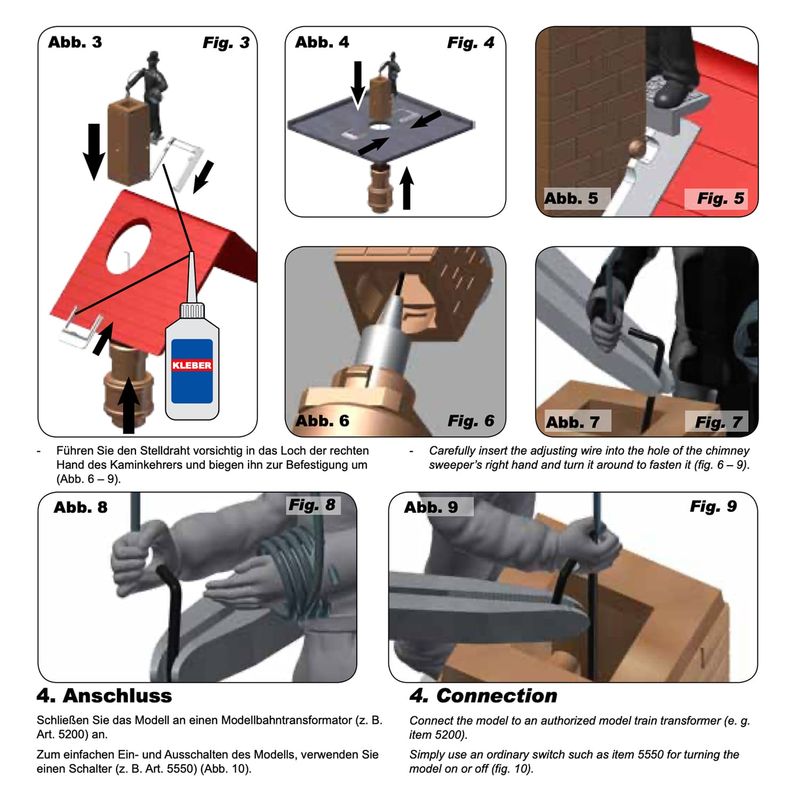 Abb. 3 Fig. 3

KLEBER

Abb. 4 Fig. 4

Abb. 5 Fig. 5

Abb. 6 Fig. 6

Abb. 7 Fig. 7

- Führen Sie den Stelldraht vorsichtig in das Loch der rechten Hand des Kaminkehrers und biegen ihn zur Befestigung um (Abb. 6 – 9).

- Carefully insert the adjusting wire into the hole of the chimney sweeper's right hand and turn it around to fasten it (fig. 6 – 9).

Abb. 8 Fig. 8

Abb. 9 Fig. 9

4. Anschluss

Schließen Sie das Modell an einen Modellbahntransformator (z. B. Art. 5200) an.

Zum einfachen Ein- und Ausschalten des Modells, verwenden Sie einen Schalter (z. B. Art. 5550) (Abb. 10).

4. Connection

Connect the model to an authorized model train transformer (e. g. item 5200).

Simply use an ordinary switch such as item 5550 for turning the model on or off (fig. 10).